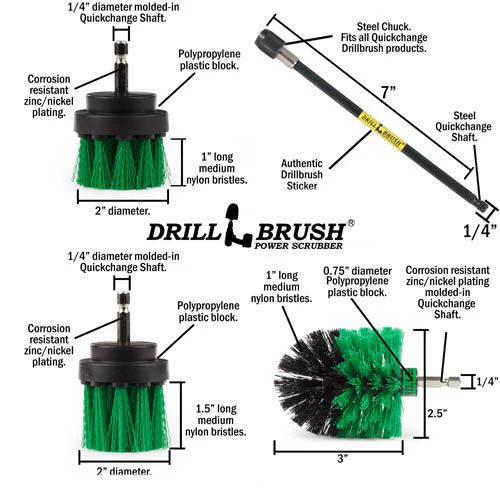 1/4" diameter molded-in Quickchange Shaft.

Corrosion resistant zinc/nickel plating.

Polypropylene plastic block.

1" long medium nylon bristles.

2" diameter.

Steel Chuck. Fits all Quickchange Drillbrush products.

7"

DRILL BRUSH

Steel Quickchange Shaft.

Authentic Drillbrush Sticker

1/4"

DRILL BRUSH®
POWER SCRUBBER

1/4" diameter molded-in Quickchange Shaft.

Corrosion resistant zinc/nickel plating.

Polypropylene plastic block.

1.5" long medium nylon bristles.

2" diameter.

1" long medium nylon bristles.

0.75" diameter Polypropylene plastic block.

Corrosion resistant zinc/nickel plating molded-in Quickchange Shaft.

1/4"

2.5"

3"