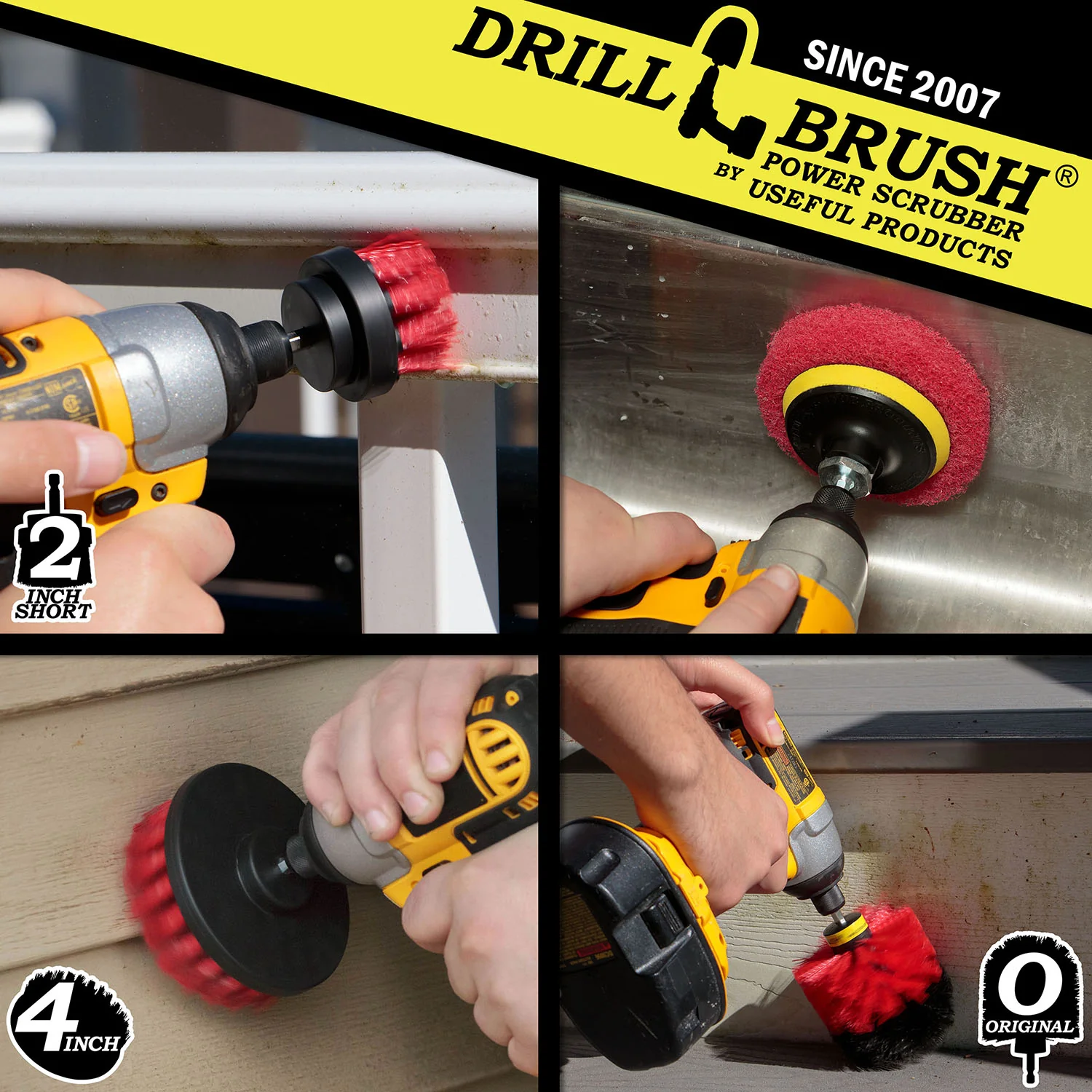 DRILL BRUSH®
SINCE 2007
POWER SCRUBBER
BY USEFUL PRODUCTS

2
INCH
SHORT

4
INCH

O
ORIGINAL